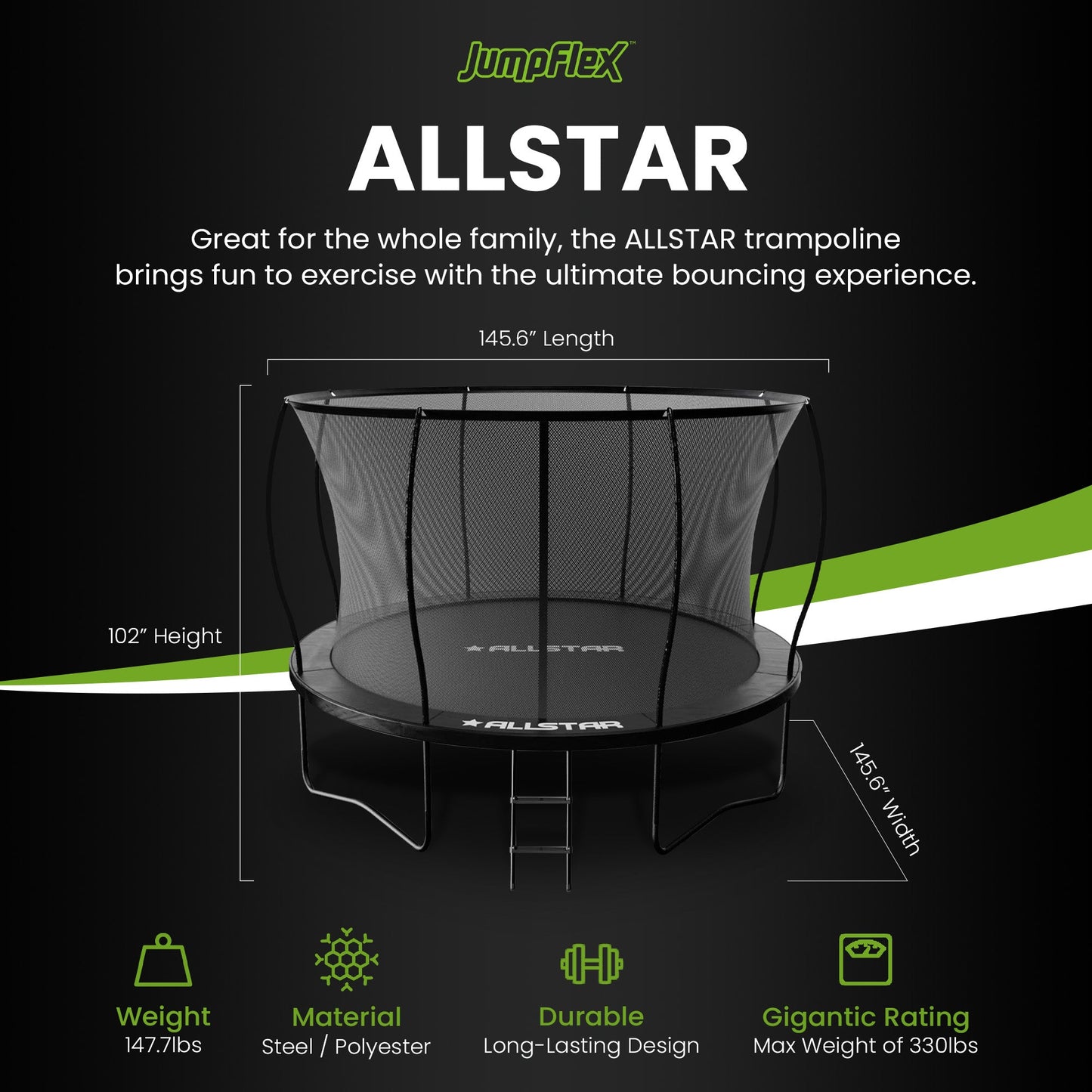 JumpFlex™

ALLSTAR

Great for the whole family, the ALLSTAR trampoline brings fun to exercise with the ultimate bouncing experience.

145.6” Length

102” Height

★ALLSTAR

★ALLSTAR

145.6” Width

Weight
147.7lbs

Material
Steel / Polyester

Durable
Long-Lasting Design

Gigantic Rating
Max Weight of 330lbs