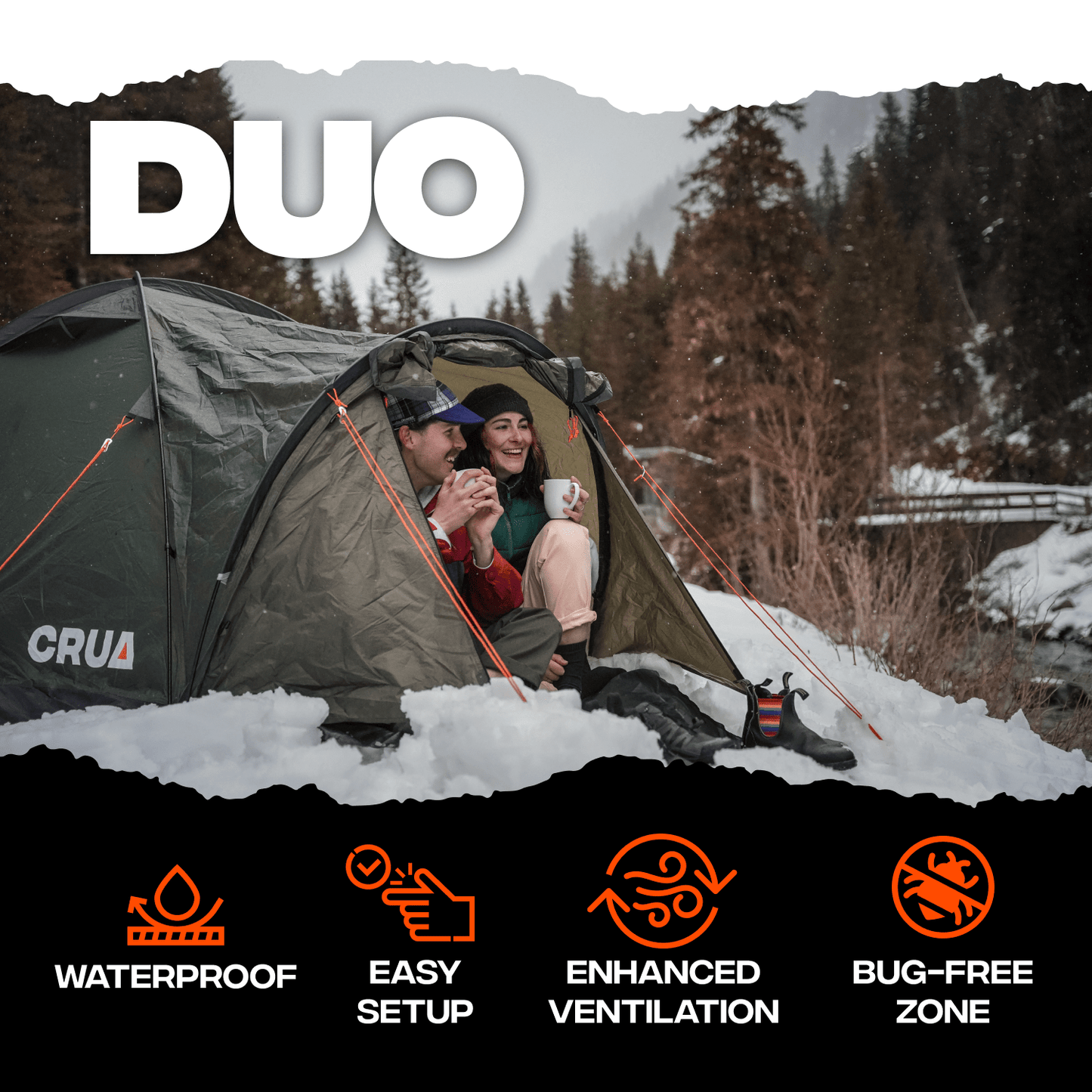 DUO

CRUA

WATERPROOF

EASY SETUP

ENHANCED VENTILATION

BUG-FREE ZONE