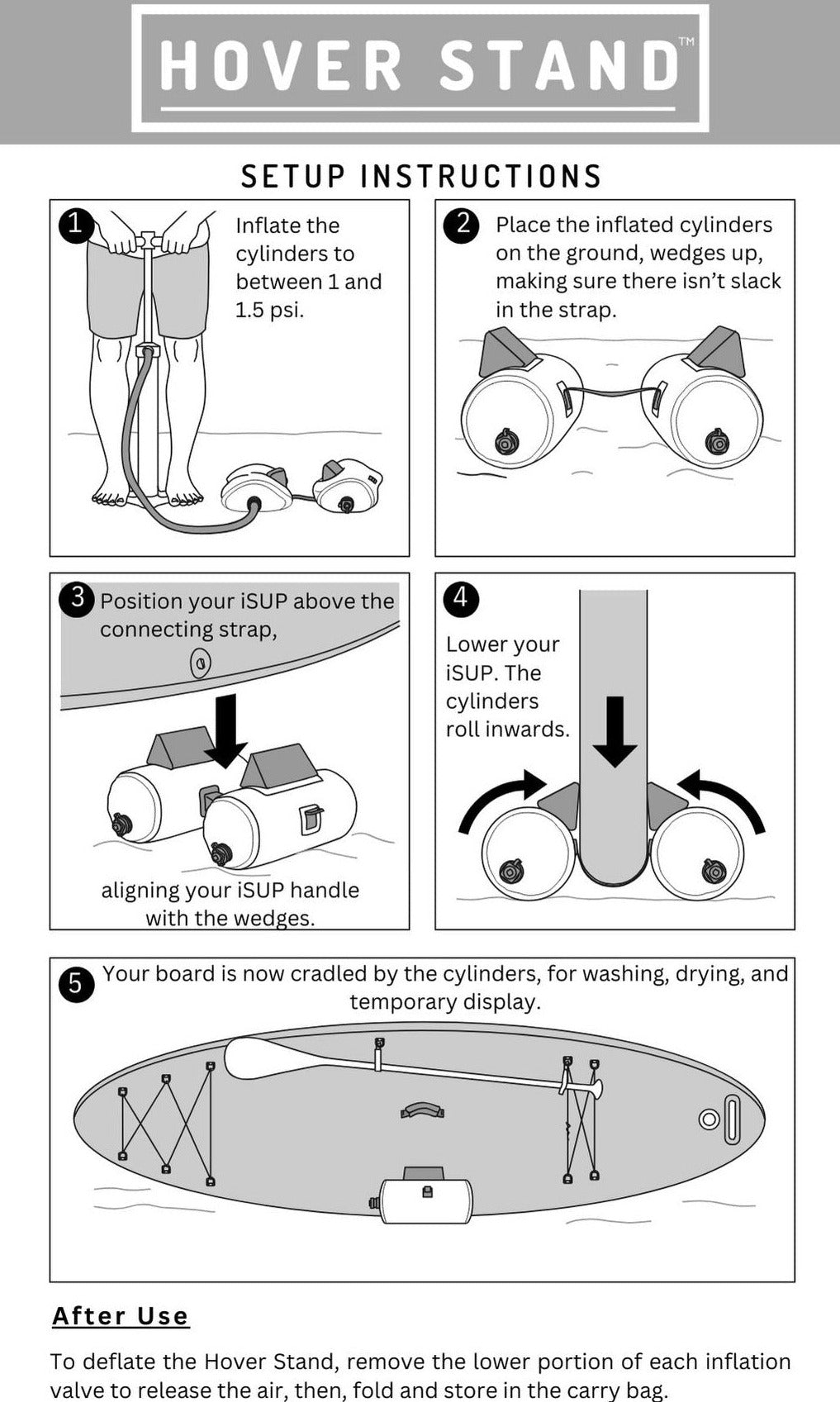 HOVER STAND™

SETUP INSTRUCTIONS

1 Inflate the cylinders to between 1 and 1.5 psi.

2 Place the inflated cylinders on the ground, wedges up, making sure there isn't slack in the strap.

3 Position your iSUP above the connecting strap,

aligning your iSUP handle with the wedges.

4 Lower your iSUP. The cylinders roll inwards.

5 Your board is now cradled by the cylinders, for washing, drying, and temporary display.

After Use

To deflate the Hover Stand, remove the lower portion of each inflation valve to release the air, then, fold and store in the carry bag.