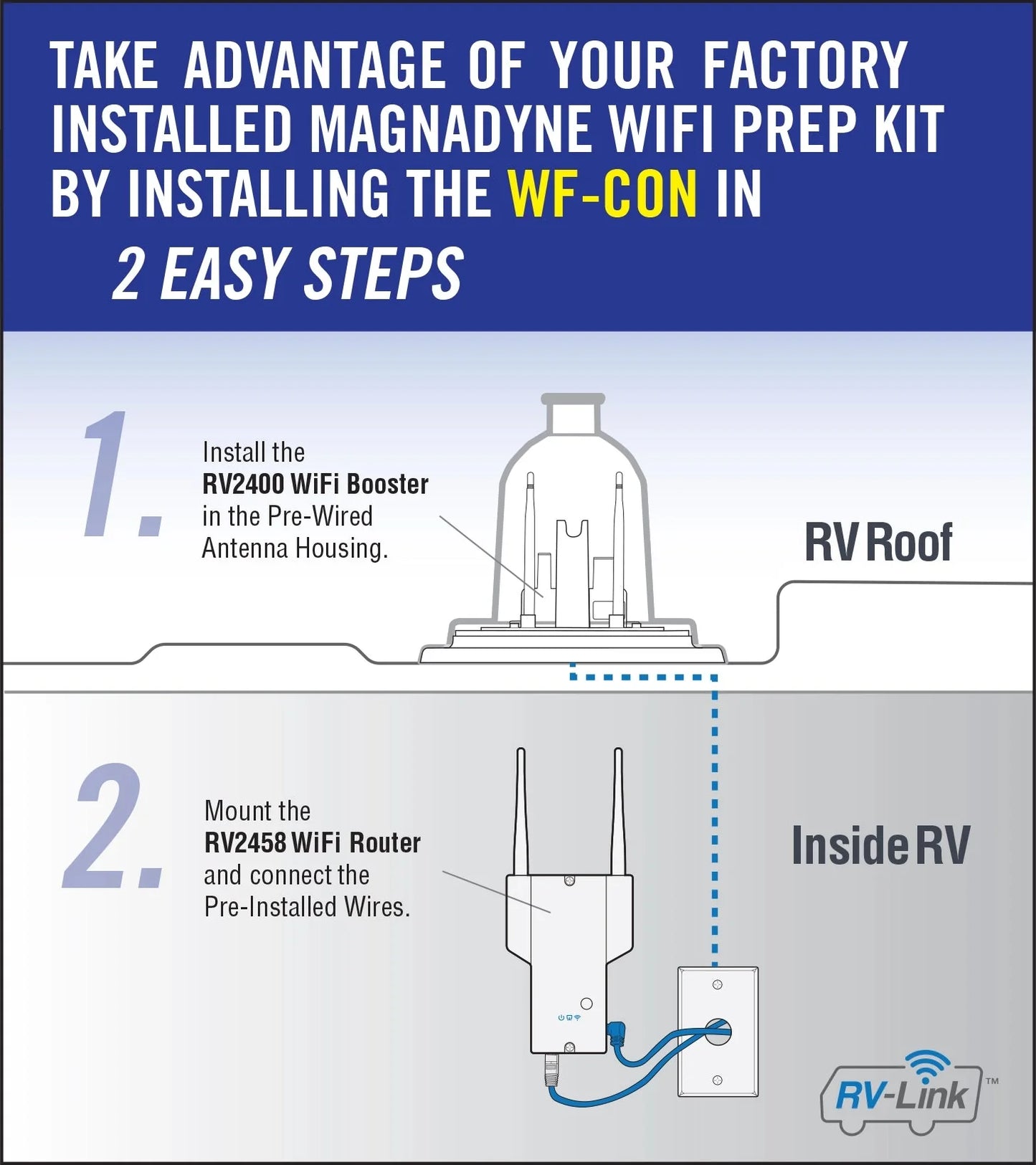 TAKE ADVANTAGE OF YOUR FACTORY INSTALLED MAGNADYNE WIFI PREP KIT BY INSTALLING THE WF-CON IN

2 EASY STEPS

1.

Install the RV2400 WiFi Booster in the Pre-Wired Antenna Housing.

RV Roof

2.

Mount the RV2458 WiFi Router and connect the Pre-Installed Wires.

Inside RV

RV-Link™