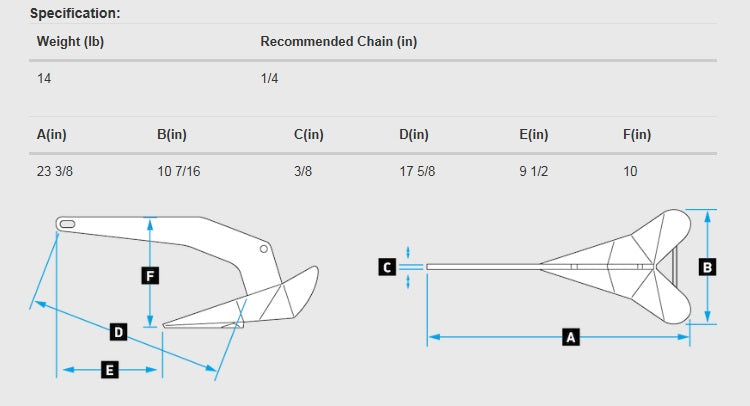 Specification:

| Weight (lb) | Recommended Chain (in) |
|---|---|
| 14 | 1/4 |

| A(in) | B(in) | C(in) | D(in) | E(in) | F(in) |
|---|---|---|---|---|---|
| 23 3/8 | 10 7/16 | 3/8 | 17 5/8 | 9 1/2 | 10 |

F
D
E
C
B
A