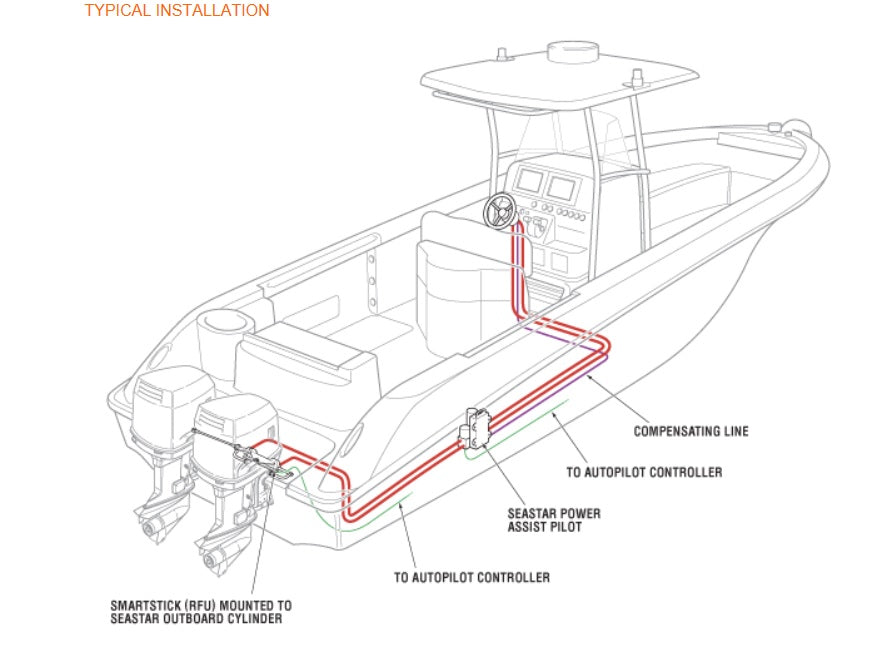 TYPICAL INSTALLATION

COMPENSATING LINE

TO AUTOPILOT CONTROLLER

SEASTAR POWER ASSIST PILOT

TO AUTOPILOT CONTROLLER

SMARTSTICK (RFU) MOUNTED TO SEASTAR OUTBOARD CYLINDER