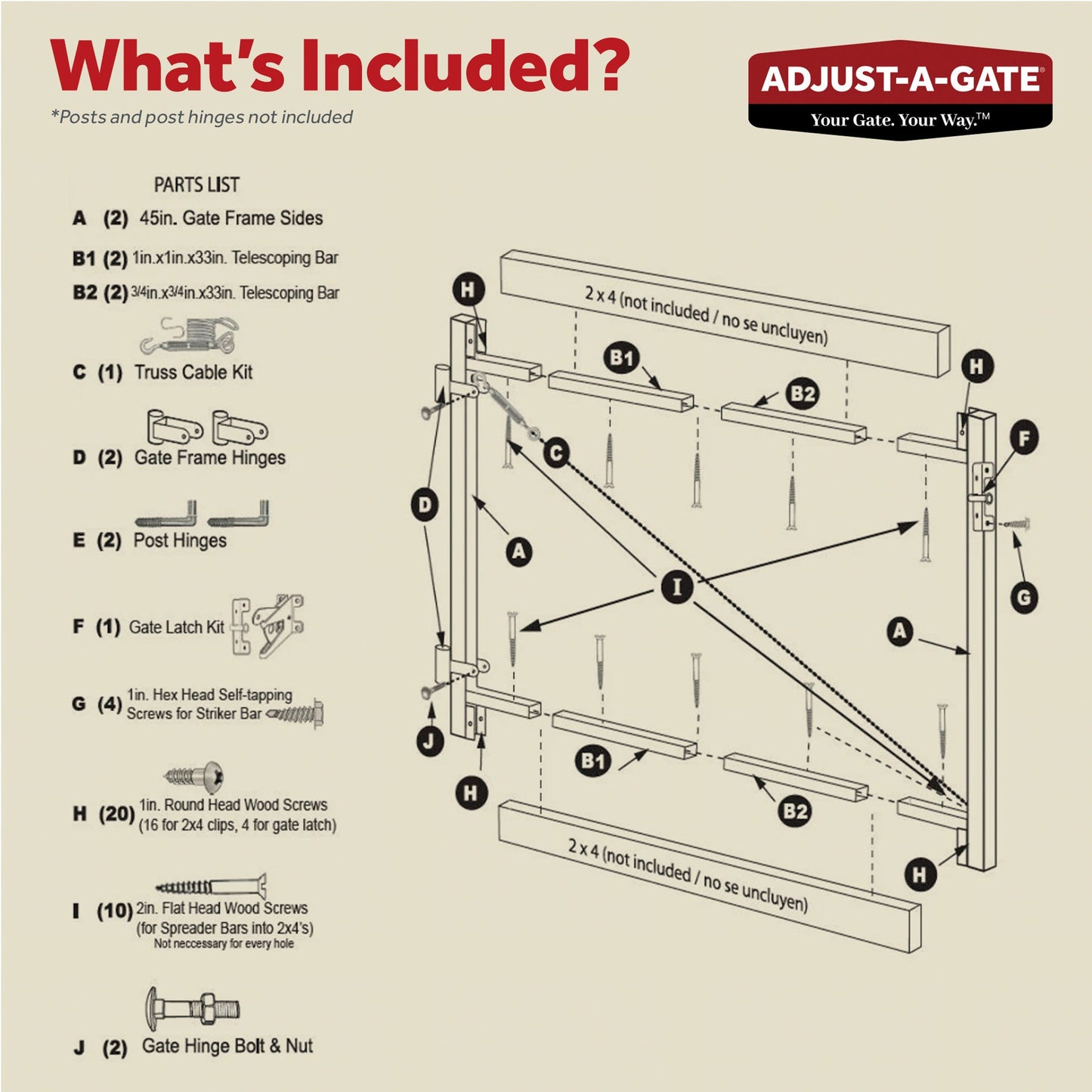 What's Included?
*Posts and post hinges not included

ADJUST-A-GATE®
Your Gate. Your Way.™

PARTS LIST
A (2) 45in. Gate Frame Sides
B1 (2) 1in.x1in.x33in. Telescoping Bar
B2 (2) 3/4in.x3/4in.x33in. Telescoping Bar
C (1) Truss Cable Kit
D (2) Gate Frame Hinges
E (2) Post Hinges
F (1) Gate Latch Kit
G (4) 1in. Hex Head Self-tapping Screws for Striker Bar
H (20) 1in. Round Head Wood Screws (16 for 2x4 clips, 4 for gate latch)
I (10) 2in. Flat Head Wood Screws (for Spreader Bars into 2x4's) Not neccessary for every hole
J (2) Gate Hinge Bolt & Nut

H
2 x 4 (not included / no se uncluyen)
B1
B2
H
F
C
D
A
I
G
A
J
H
B1
B2
H
2 x 4 (not included / no se uncluyen)