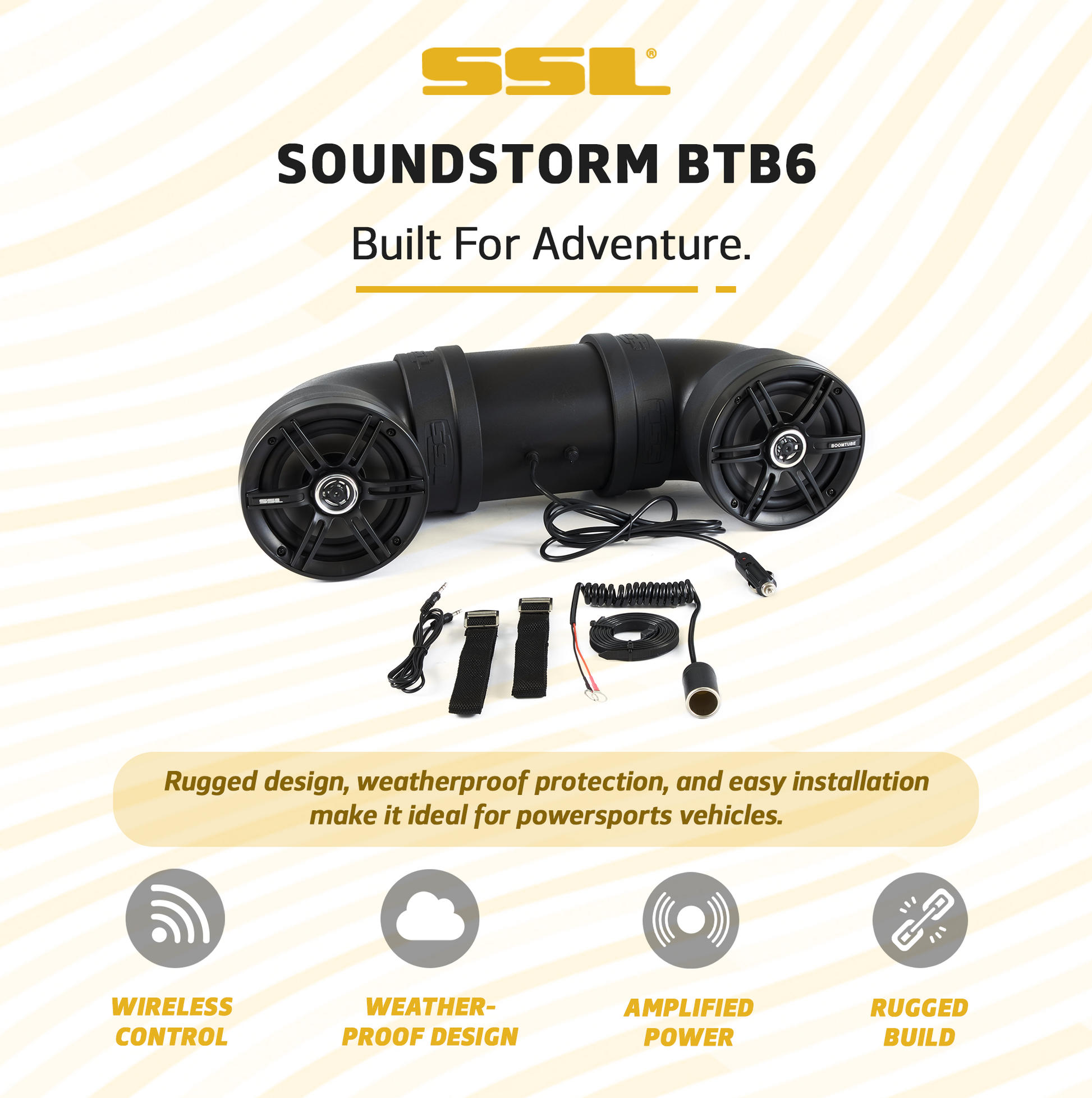 SSL®

SOUNDSTORM BTB6

Built For Adventure.

SSL

BOOMTUBE

Rugged design, weatherproof protection, and easy installation make it ideal for powersports vehicles.

WIRELESS CONTROL

WEATHER-PROOF DESIGN

AMPLIFIED POWER

RUGGED BUILD